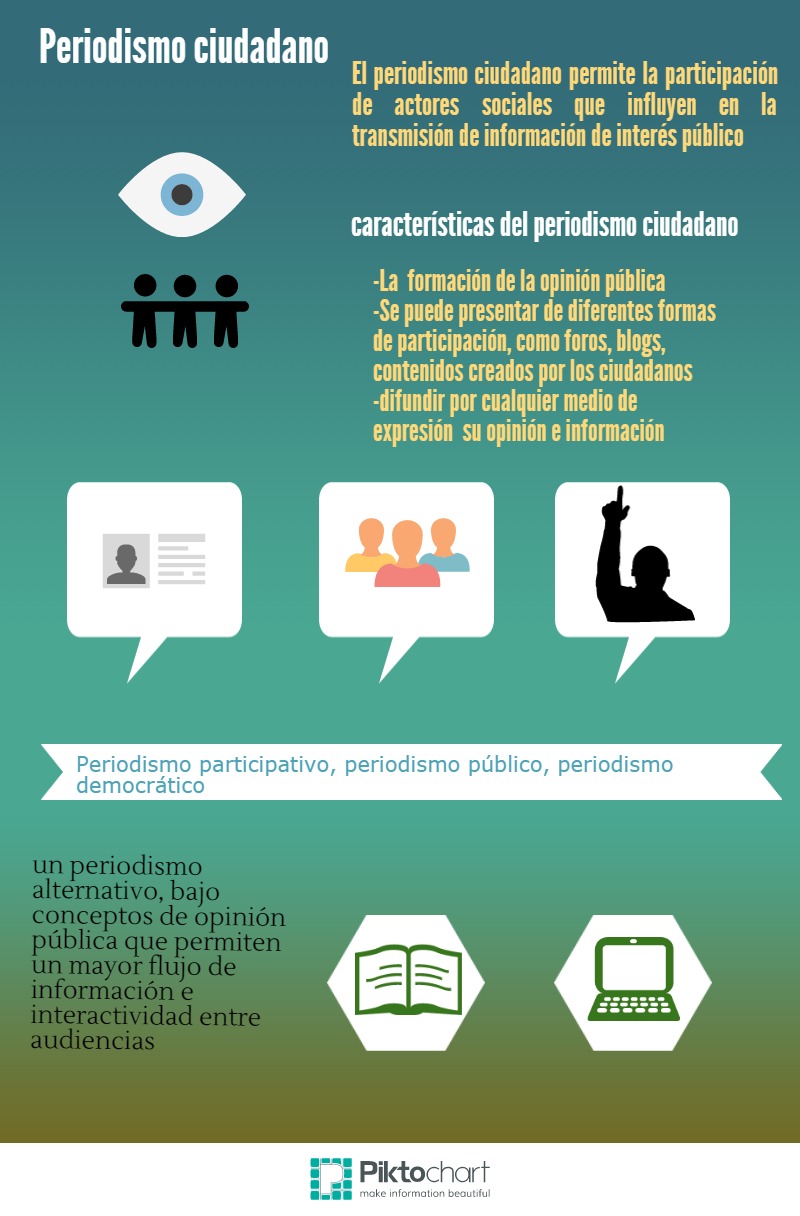 Periodismo ciudadano

El periodismo ciudadano permite la participación de actores sociales que influyen en la transmisión de información de interés público

características del periodismo ciudadano

-La formación de la opinión pública
-Se puede presentar de diferentes formas de participación, como foros, blogs, contenidos creados por los ciudadanos
-difundir por cualquier medio de expresión su opinión e información

Periodismo participativo, periodismo público, periodismo democrático

un periodismo alternativo, bajo conceptos de opinión pública que permiten un mayor flujo de información e interactividad entre audiencias

Piktochart
make information beautiful